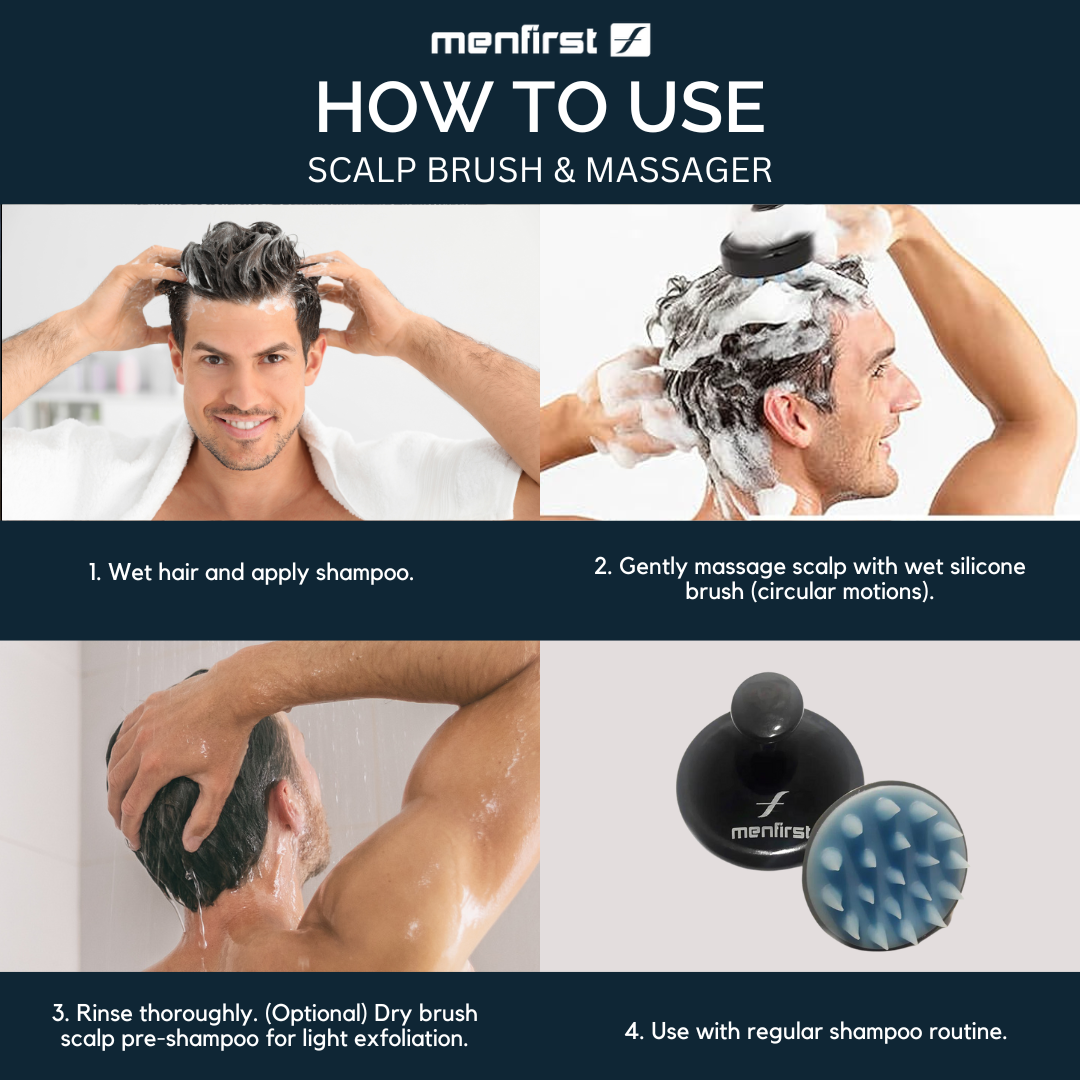 menfirst

HOW TO USE

SCALP BRUSH & MASSAGER

1. Wet hair and apply shampoo.

2. Gently massage scalp with wet silicone brush (circular motions).

menfirst

3. Rinse thoroughly. (Optional) Dry brush scalp pre-shampoo for light exfoliation.

4. Use with regular shampoo routine.